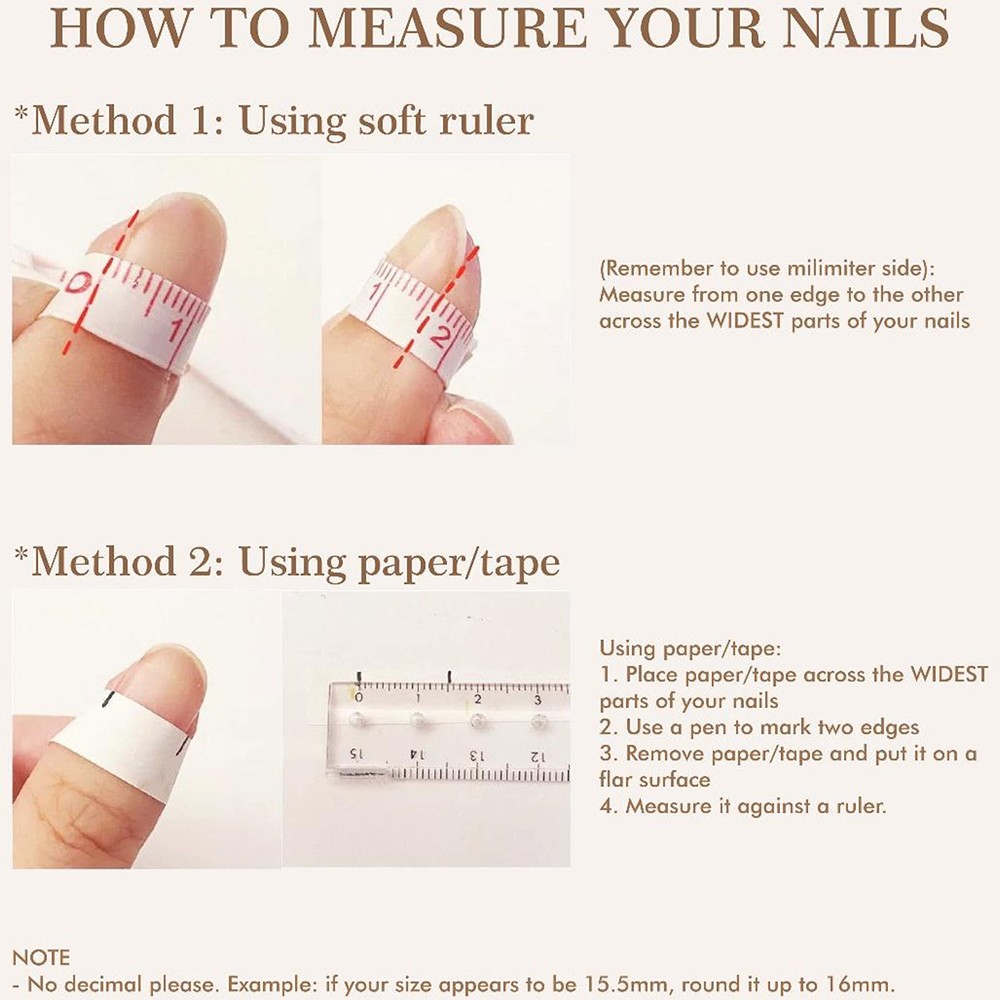 HOW TO MEASURE YOUR NAILS

*Method 1: Using soft ruler

0 1

1 2

(Remember to use milimiter side): Measure from one edge to the other across the WIDEST parts of your nails

*Method 2: Using paper/tape

0 1 2 3
15 14 13 12

Using paper/tape:
1. Place paper/tape across the WIDEST parts of your nails
2. Use a pen to mark two edges
3. Remove paper/tape and put it on a flar surface
4. Measure it against a ruler.

NOTE
- No decimal please. Example: if your size appears to be 15.5mm, round it up to 16mm.